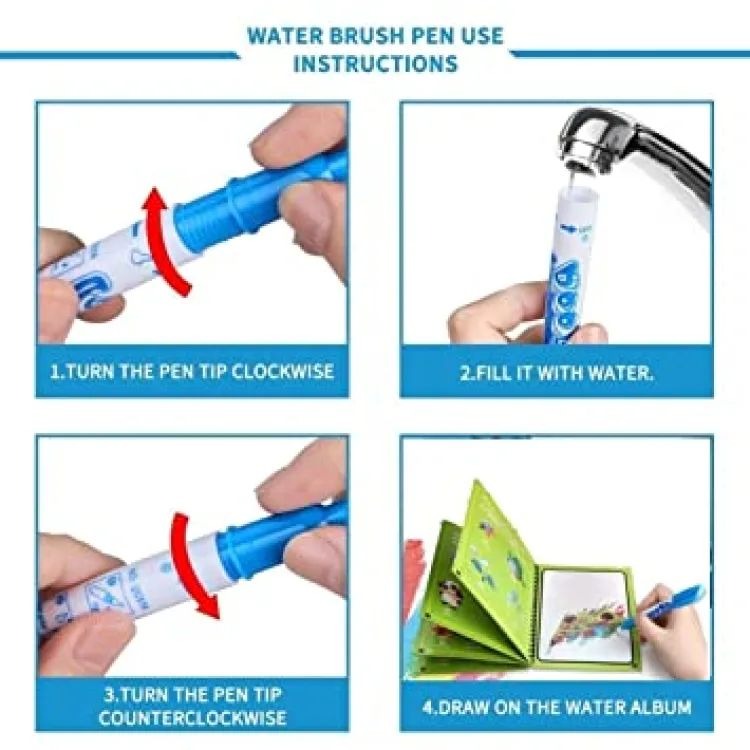 WATER BRUSH PEN USE INSTRUCTIONS

1.TURN THE PEN TIP CLOCKWISE

2.FILL IT WITH WATER.

3.TURN THE PEN TIP COUNTERCLOCKWISE

4.DRAW ON THE WATER ALBUM